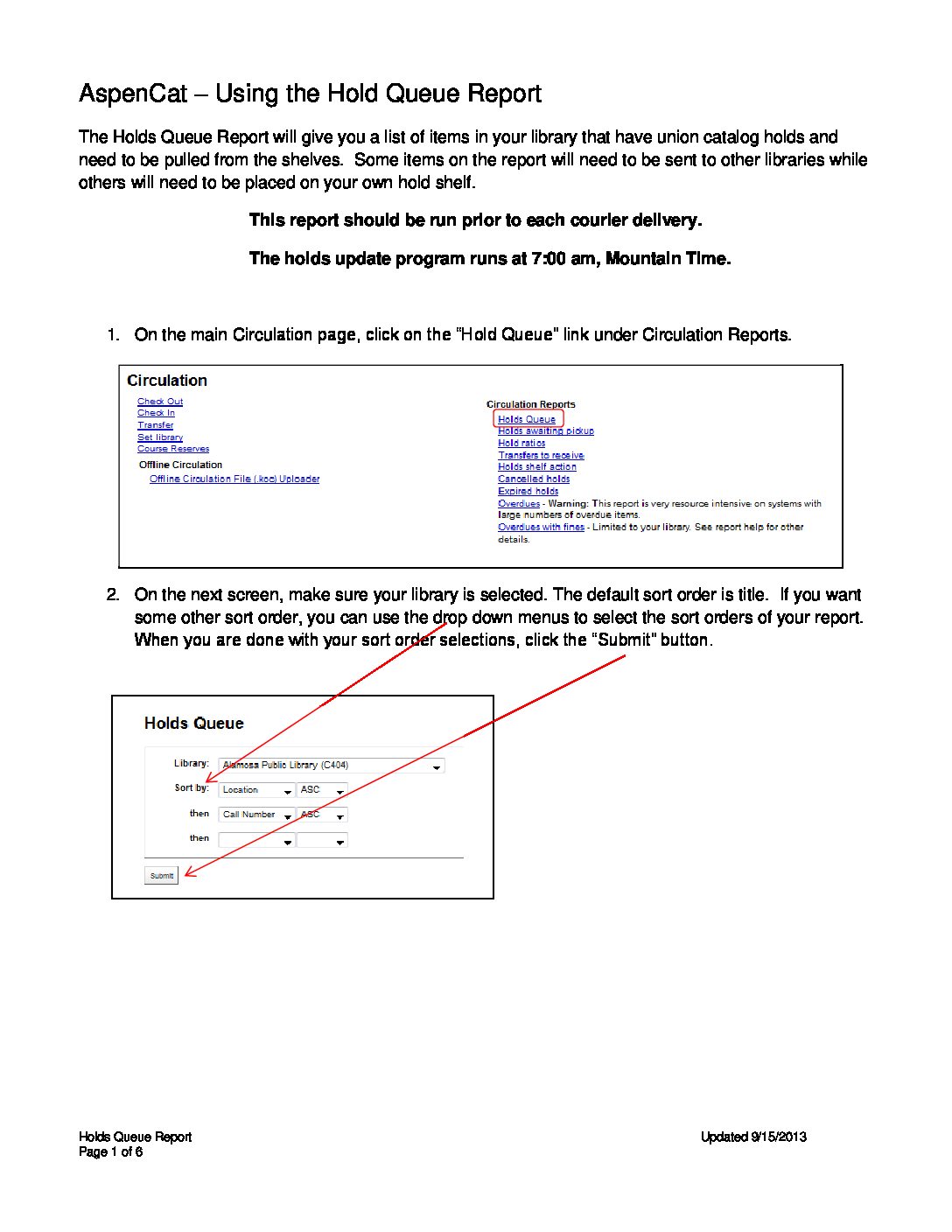 AspenCat – Using the Hold Queue Report

The Holds Queue Report will give you a list of items in your library that have union catalog holds and need to be pulled from the shelves. Some items on the report will need to be sent to other libraries while others will need to be placed on your own hold shelf.

This report should be run prior to each courier delivery.

The holds update program runs at 7:00 am, Mountain Time.

1. On the main Circulation page, click on the "Hold Queue" link under Circulation Reports.

Circulation

Check Out
Check In
Transfer
Set library
Course Reserves

Offline Circulation
Offline Circulation File (.koc) Uploader

Circulation Reports
Holds Queue
Holds awaiting pickup
Hold ratios
Transfers to receive
Holds shelf action
Cancelled holds
Expired holds
Overdues - Warning: This report is very resource intensive on systems with large numbers of overdue items.
Overdues with fines - Limited to your library. See report help for other details.

2. On the next screen, make sure your library is selected. The default sort order is title. If you want some other sort order, you can use the drop down menus to select the sort orders of your report. When you are done with your sort order selections, click the "Submit" button.

Holds Queue

Library: Alamosa Public Library (C404)
Sort by: Location ASC
then Call Number ASC
then

Submit

Holds Queue Report
Page 1 of 6

Updated 9/15/2013